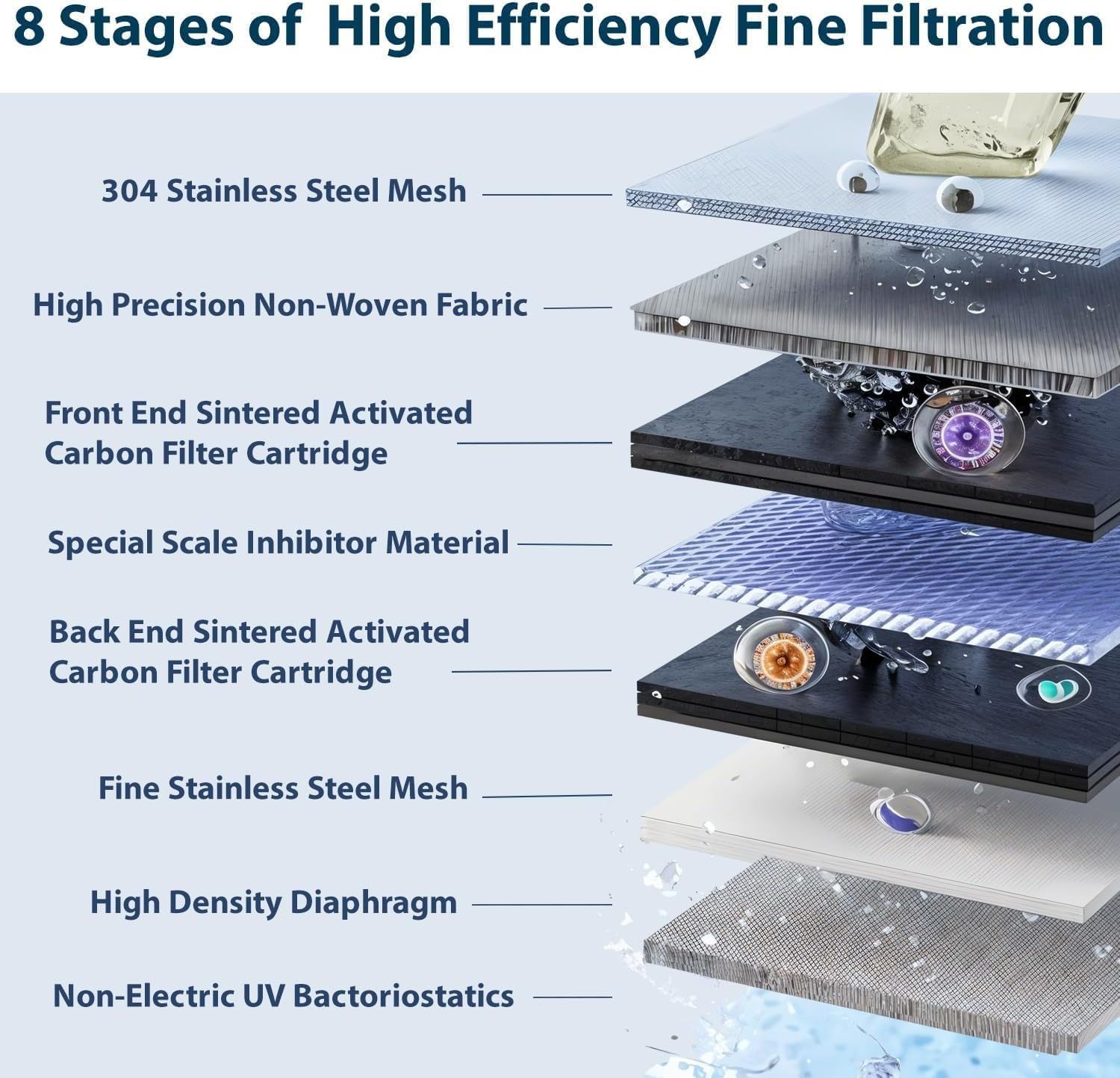 8 Stages of High Efficiency Fine Filtration

304 Stainless Steel Mesh

High Precision Non-Woven Fabric

Front End Sintered Activated Carbon Filter Cartridge

Special Scale Inhibitor Material

Back End Sintered Activated Carbon Filter Cartridge

Fine Stainless Steel Mesh

High Density Diaphragm

Non-Electric UV Bactoriostatics